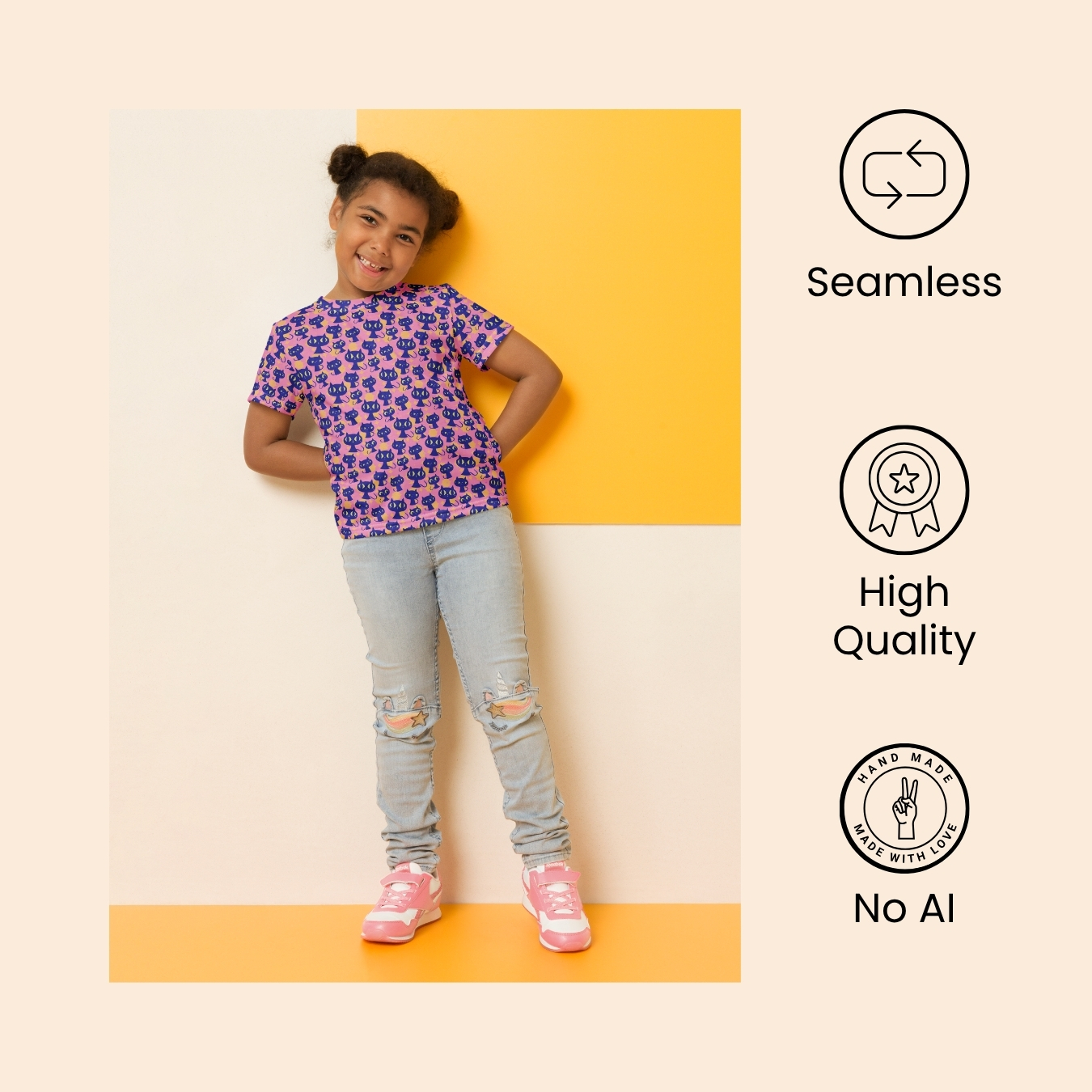 Seamless

High Quality

HAND MADE
MADE WITH LOVE

No AI