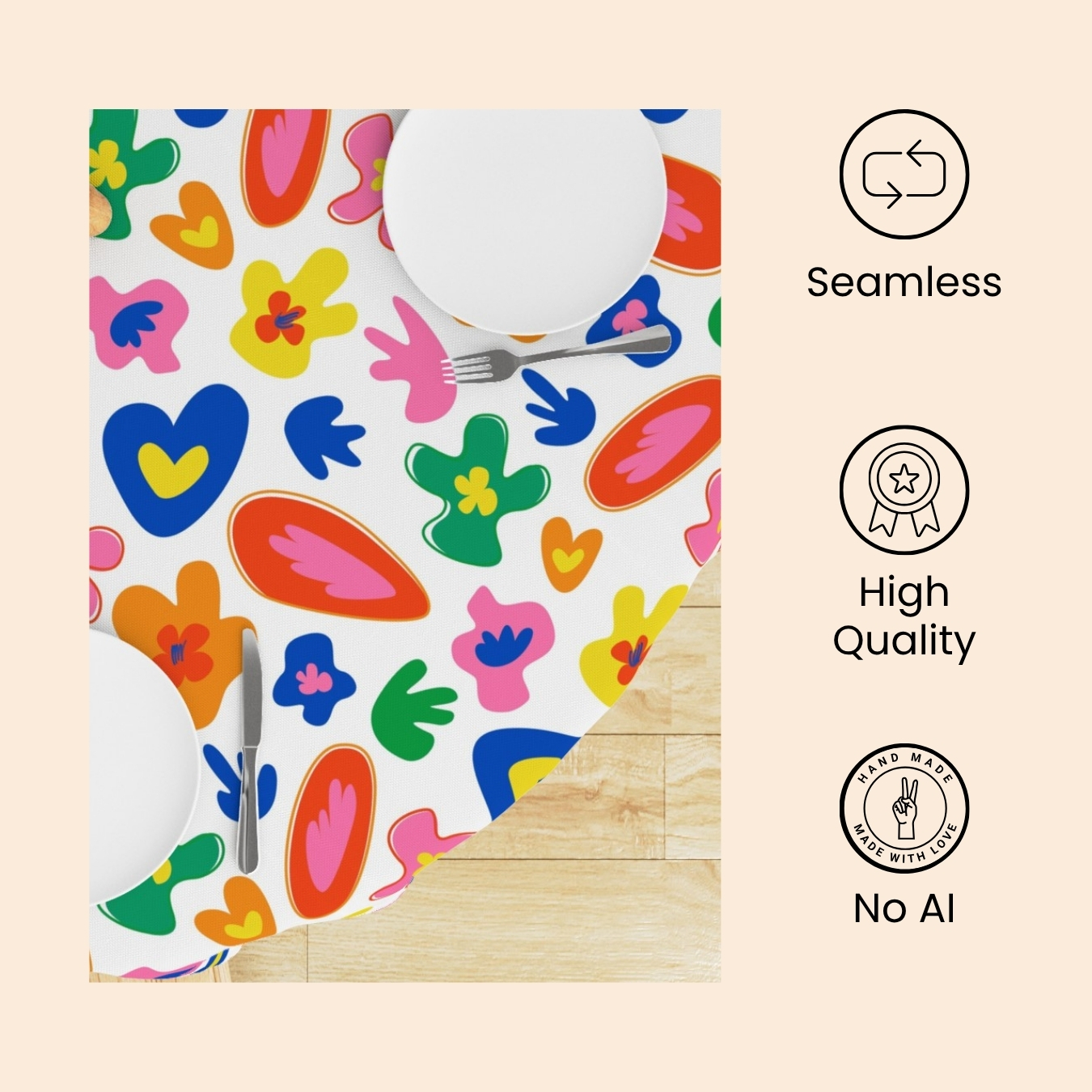 Seamless

High Quality

HAND MADE
MADE WITH LOVE

No AI